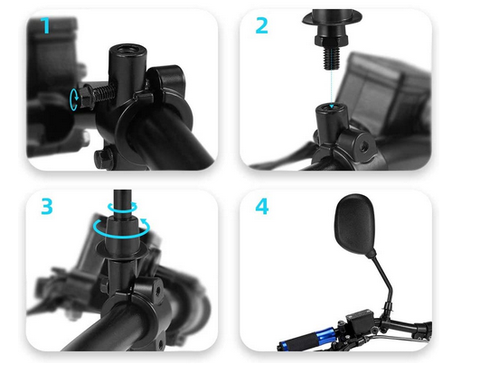 1

2

3

4